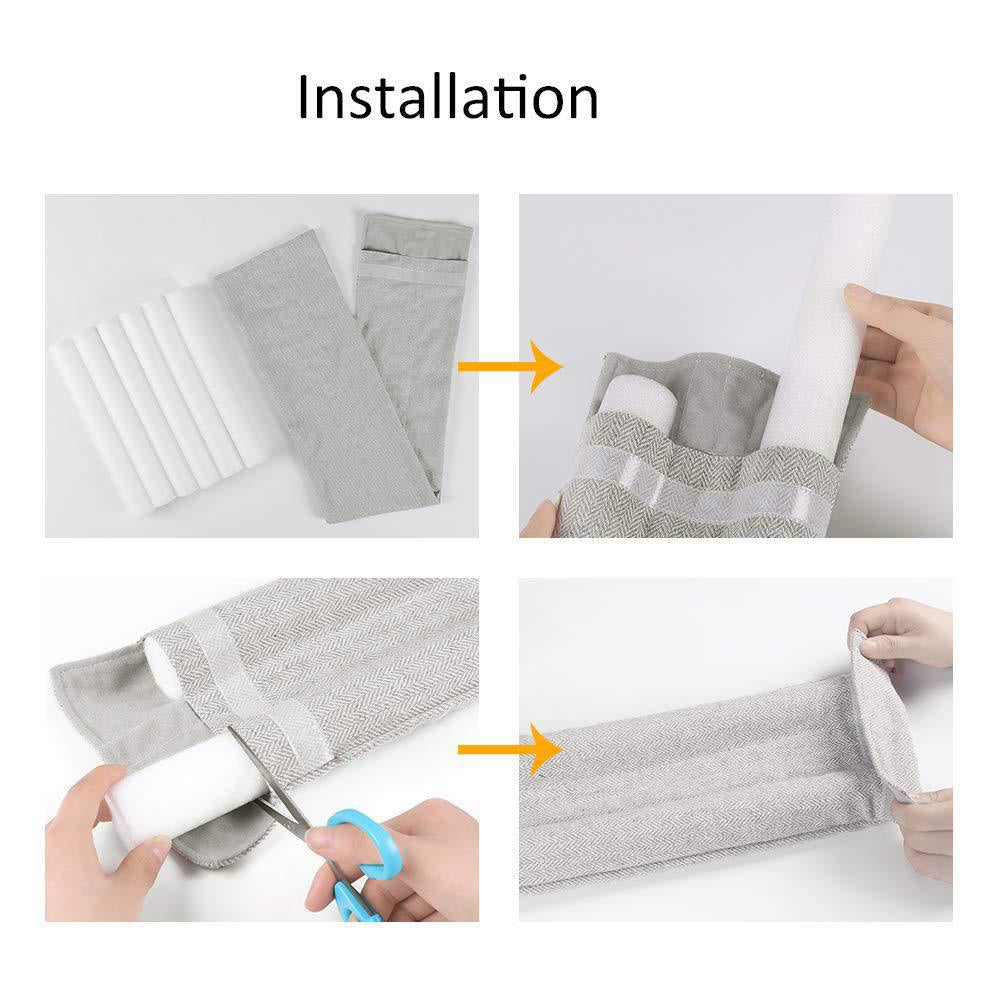 Installation